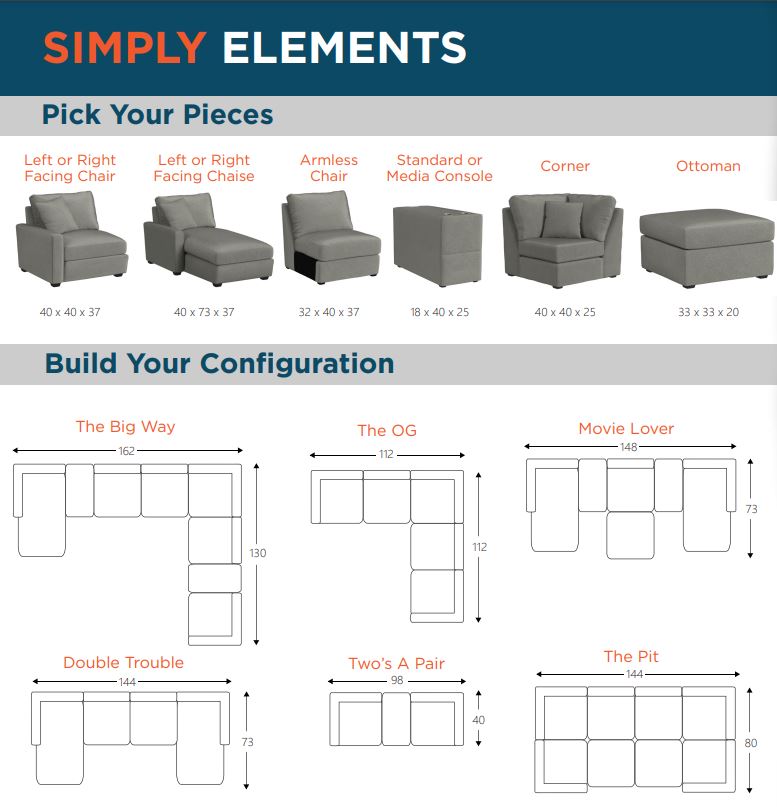 SIMPLY ELEMENTS

Pick Your Pieces

Left or Right Facing Chair
40 x 40 x 37

Left or Right Facing Chaise
40 x 73 x 37

Armless Chair
32 x 40 x 37

Standard or Media Console
18 x 40 x 25

Corner
40 x 40 x 25

Ottoman
33 x 33 x 20

Build Your Configuration

The Big Way
162
130

The OG
112
112

Movie Lover
148
73

Double Trouble
144
73

Two's A Pair
98
40

The Pit
144
80